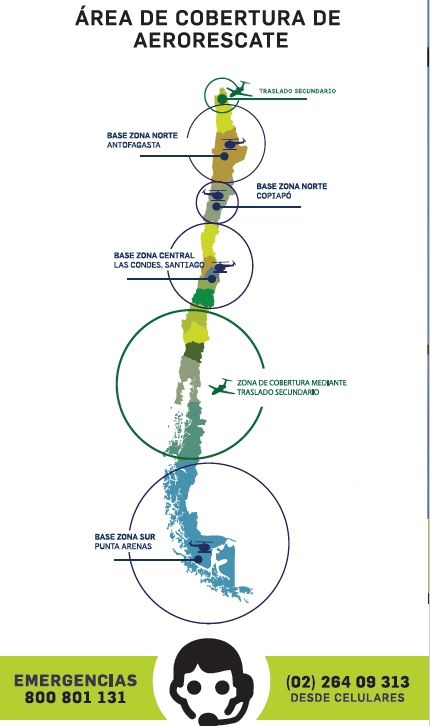 ÁREA DE COBERTURA DE AERORESCATE

TRASLADO SECUNDARIO

BASE ZONA NORTE
ANTOFAGASTA

BASE ZONA NORTE
COPIAPÓ

BASE ZONA CENTRAL
LAS CONDES, SANTIAGO

ZONA DE COBERTURA MEDIANTE
TRASLADO SECUNDARIO

BASE ZONA SUR
PUNTA ARENAS

EMERGENCIAS
800 801 131

(02) 264 09 313
DESDE CELULARES